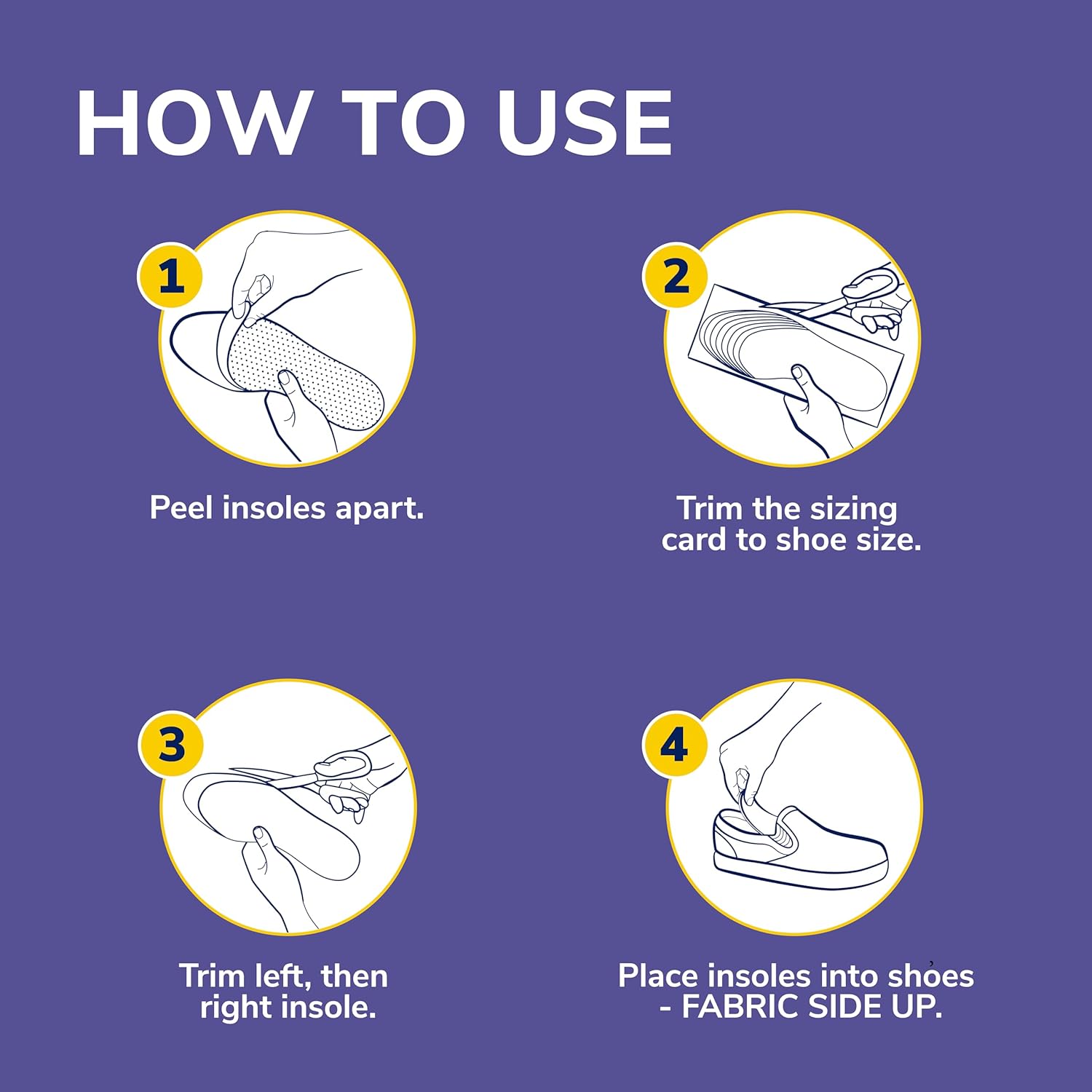 HOW TO USE

1

Peel insoles apart.

2

Trim the sizing card to shoe size.

3

Trim left, then right insole.

4

Place insoles into shoes - FABRIC SIDE UP.